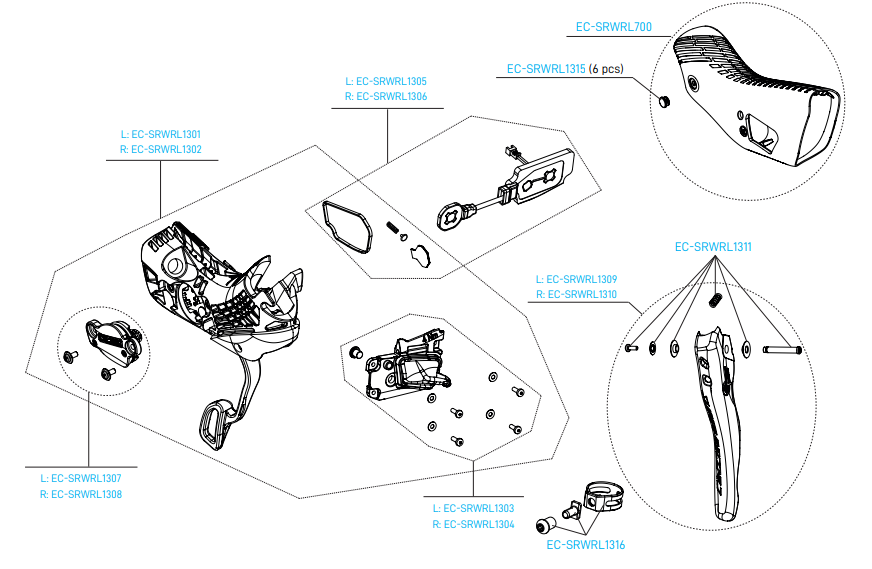 EC-SRWRL700

EC-SRWRL1315 (6 pcs)

L: EC-SRWRL1305
R: EC-SRWRL1306

L: EC-SRWRL1301
R: EC-SRWRL1302

EC-SRWRL1311

L: EC-SRWRL1309
R: EC-SRWRL1310

L: EC-SRWRL1307
R: EC-SRWRL1308

L: EC-SRWRL1303
R: EC-SRWRL1304

EC-SRWRL1316